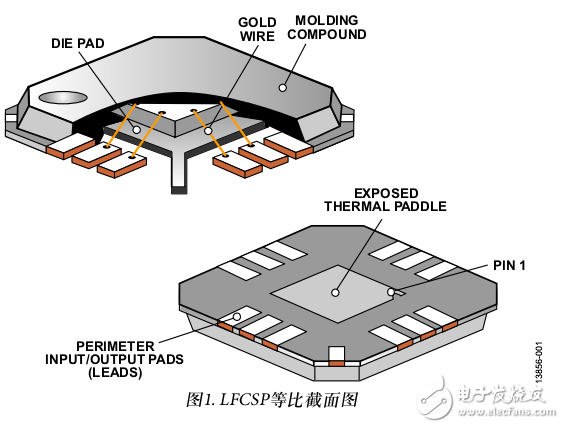 DIE PAD

GOLD WIRE

MOLDING COMPOUND

EXPOSED THERMAL PADDLE

PIN 1

PERIMETER INPUT/OUTPUT PADS (LEADS)

13856-001

图1. LFCSP等比截面图

电子发烧友
www.elecfans.com