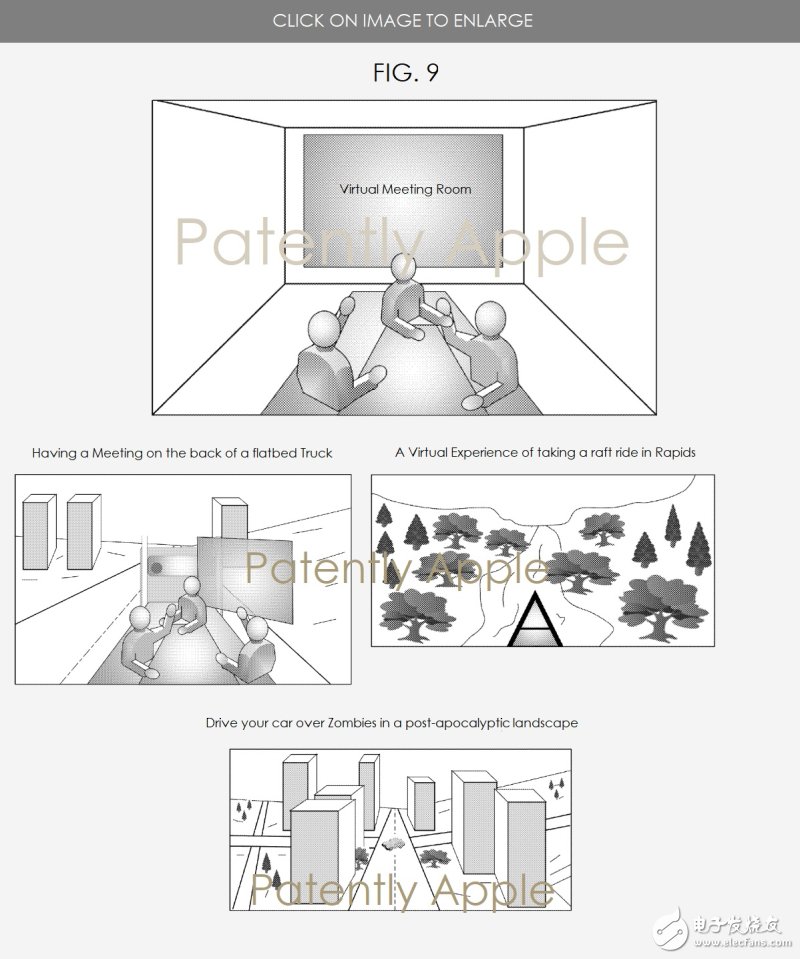 CLICK ON IMAGE TO ENLARGE

FIG. 9

Virtual Meeting Room

Patently Apple

Having a Meeting on the back of a flatbed Truck

Patently Apple

A Virtual Experience of taking a raft ride in Rapids

Drive your car over Zombies in a post-apocalyptic landscape

Patently Apple

电子发烧友