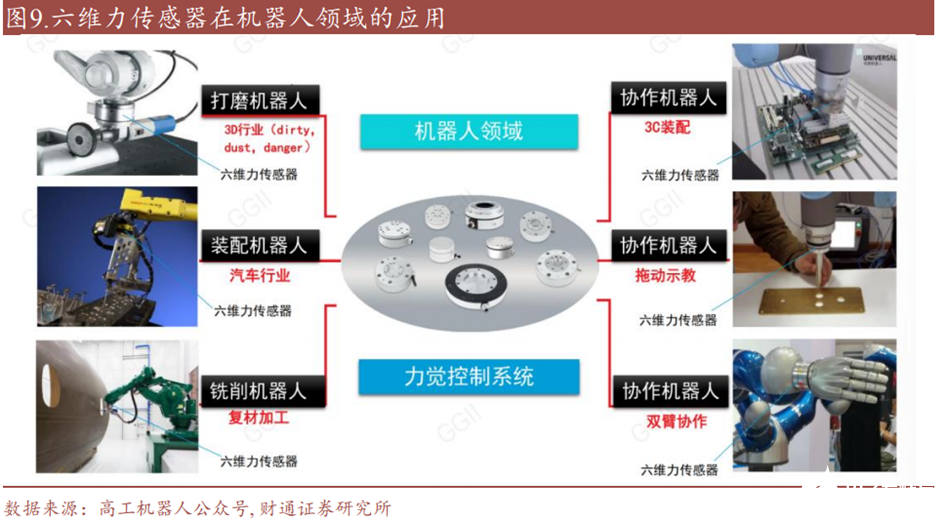 图9.六维力传感器在机器人领域的应用

打磨机器人
3D行业（dirty, dust, danger）
六维力传感器

装配机器人
汽车行业
六维力传感器

铣削机器人
复材加工
六维力传感器

机器人领域

力觉控制系统

协作机器人
3C装配
六维力传感器

协作机器人
拖动示教
六维力传感器

协作机器人
双臂协作
六维力传感器

UNIVERSAL

GGII

数据来源：高工机器人公众号，财通证券研究所